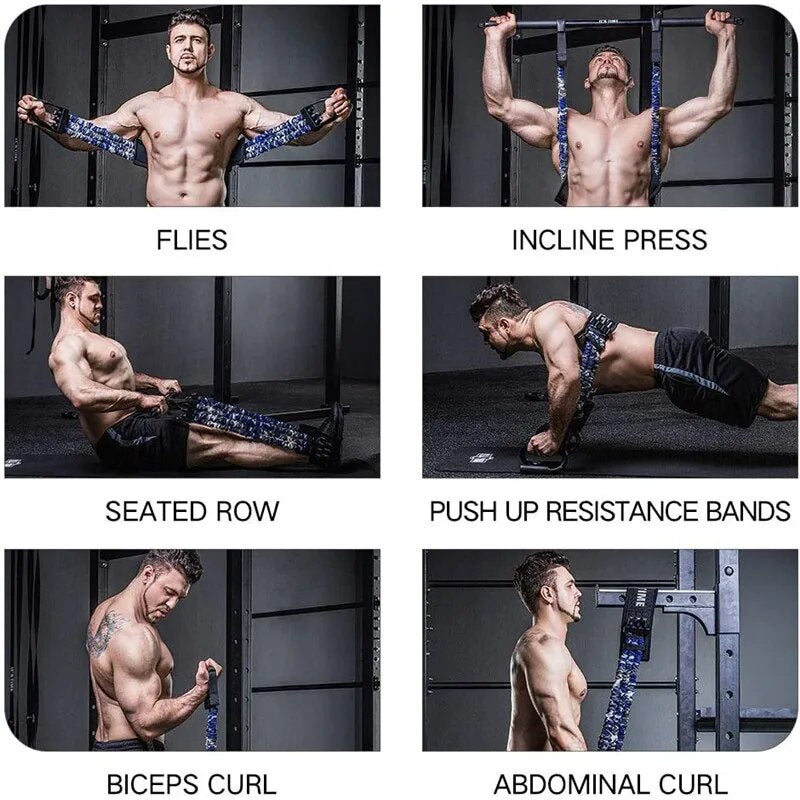 FLIES

INCLINE PRESS

SEATED ROW

PUSH UP RESISTANCE BANDS

BICEPS CURL

ABDOMINAL CURL